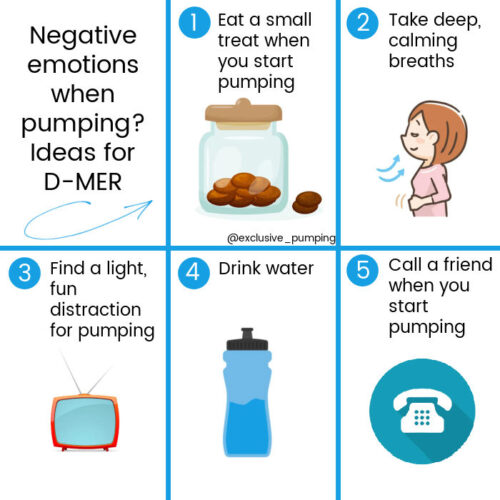 Negative emotions when pumping? Ideas for D-MER

1 Eat a small treat when you start pumping

@exclusive_pumping

2 Take deep, calming breaths

3 Find a light, fun distraction for pumping

4 Drink water

5 Call a friend when you start pumping