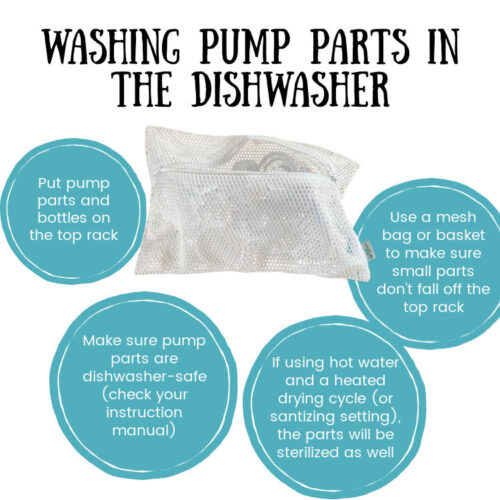 WASHING PUMP PARTS IN THE DISHWASHER

Put pump parts and bottles on the top rack

Use a mesh bag or basket to make sure small parts don't fall off the top rack

Make sure pump parts are dishwasher-safe (check your instruction manual)

If using hot water and a heated drying cycle (or santizing setting), the parts will be sterilized as well