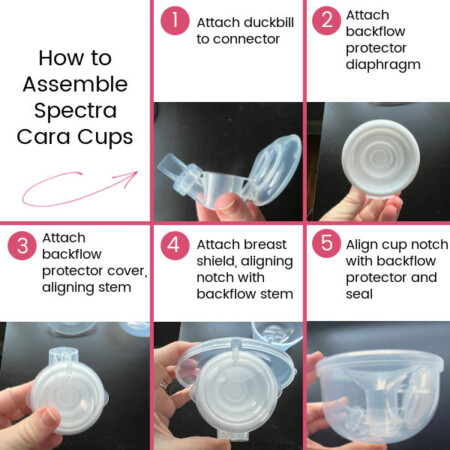 How to Assemble Spectra Cara Cups

1 Attach duckbill to connector

2 Attach backflow protector diaphragm

3 Attach backflow protector cover, aligning stem

4 Attach breast shield, aligning notch with backflow stem

5 Align cup notch with backflow protector and seal