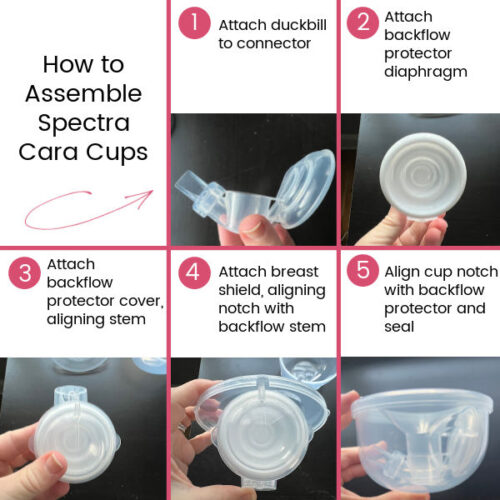 How to Assemble Spectra Cara Cups

1 Attach duckbill to connector

2 Attach backflow protector diaphragm

3 Attach backflow protector cover, aligning stem

4 Attach breast shield, aligning notch with backflow stem

5 Align cup notch with backflow protector and seal